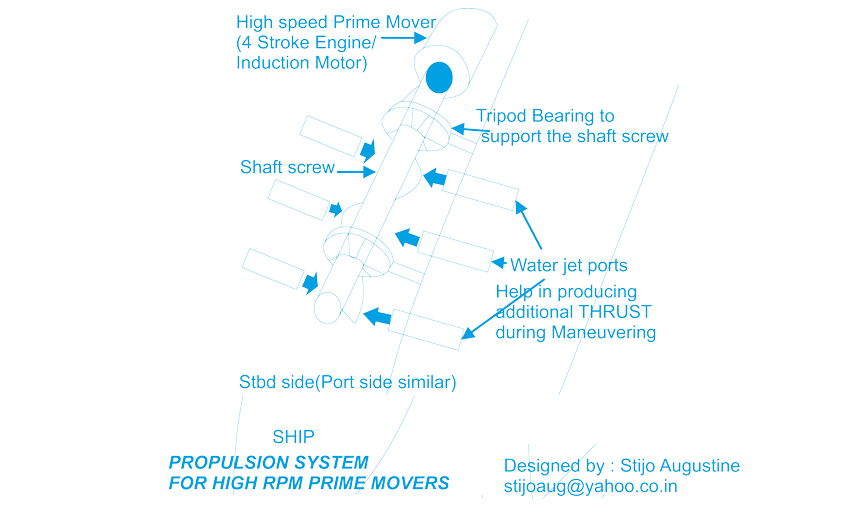 High speed Prime Mover
(4 Stroke Engine/
Induction Motor)

Tripod Bearing to
support the shaft screw

Shaft screw

Water jet ports

Help in producing
additional THRUST
during Maneuvering

Stbd side(Port side similar)

SHIP
PROPULSION SYSTEM
FOR HIGH RPM PRIME MOVERS

Designed by : Stijo Augustine
stijoaug@yahoo.co.in